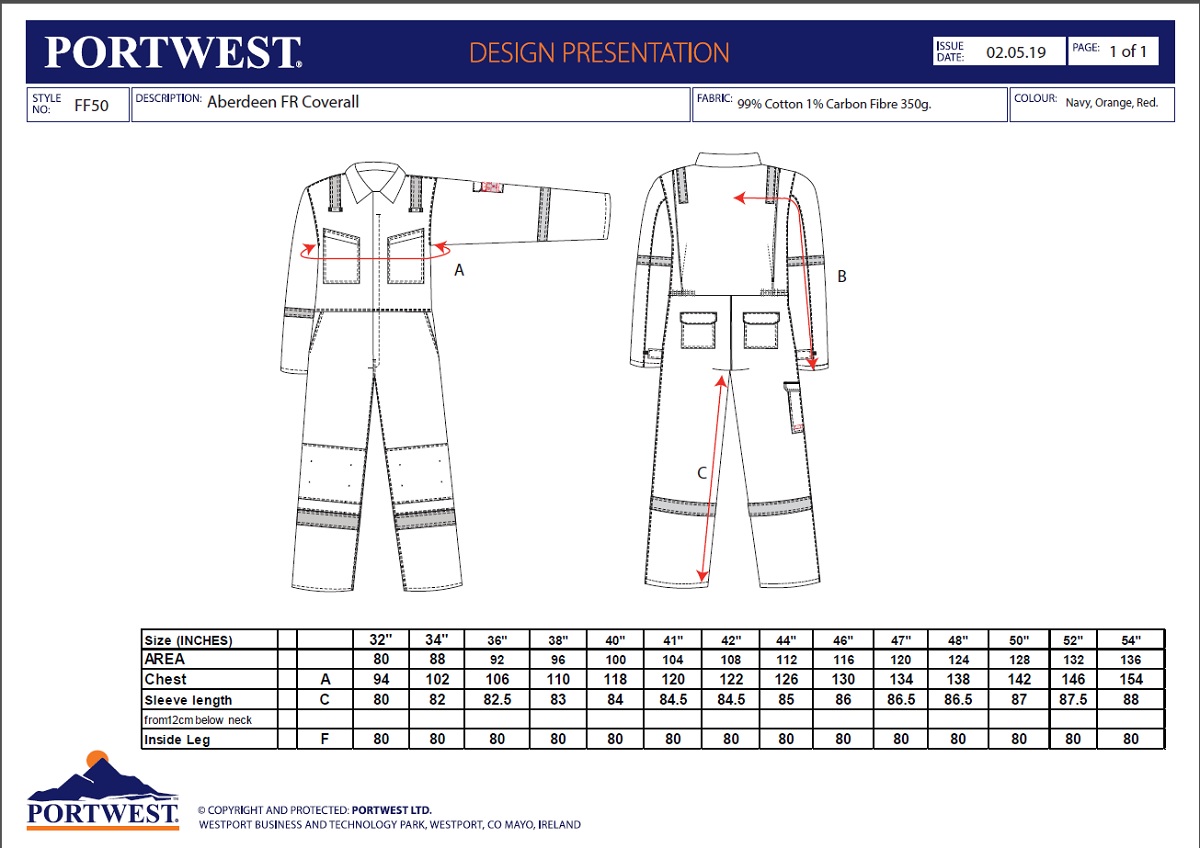 PORTWEST.

DESIGN PRESENTATION

ISSUE DATE: 02.05.19

PAGE: 1 of 1

STYLE NO: FF50

DESCRIPTION: Aberdeen FR Coverall

FABRIC: 99% Cotton 1% Carbon Fibre 350g.

COLOUR: Navy, Orange, Red.

A

B

C

| Size (INCHES) | | | 32" | 34" | 36" | 38" | 40" | 41" | 42" | 44" | 46" | 47" | 48" | 50" | 52" | 54" |
|---|---|---|---|---|---|---|---|---|---|---|---|---|---|---|---|---|
| AREA | | | 80 | 88 | 92 | 96 | 100 | 104 | 108 | 112 | 116 | 120 | 124 | 128 | 132 | 136 |
| Chest | | A | 94 | 102 | 106 | 110 | 118 | 120 | 122 | 126 | 130 | 134 | 138 | 142 | 146 | 154 |
| Sleeve length | | C | 80 | 82 | 82.5 | 83 | 84 | 84.5 | 84.5 | 85 | 86 | 86.5 | 86.5 | 87 | 87.5 | 88 |
| from12cm below neck | | | | | | | | | | | | | | | | |
| Inside Leg | | F | 80 | 80 | 80 | 80 | 80 | 80 | 80 | 80 | 80 | 80 | 80 | 80 | 80 | 80 |

PORTWEST.

© COPYRIGHT AND PROTECTED: PORTWEST LTD.
WESTPORT BUSINESS AND TECHNOLOGY PARK, WESTPORT, CO MAYO, IRELAND